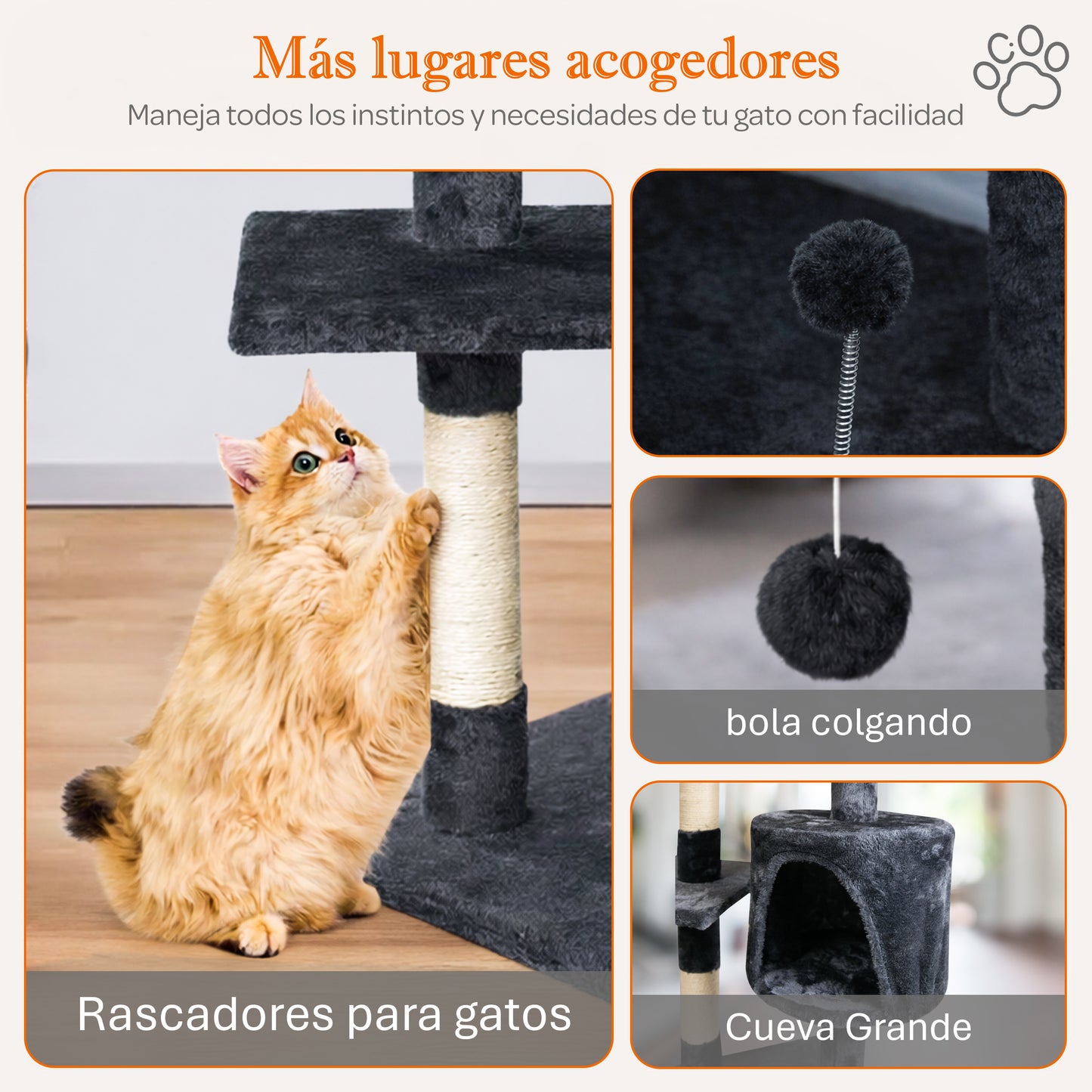 Más lugares acogedores

Maneja todos los instintos y necesidades de tu gato con facilidad

Rascadores para gatos

bola colgando

Cueva Grande